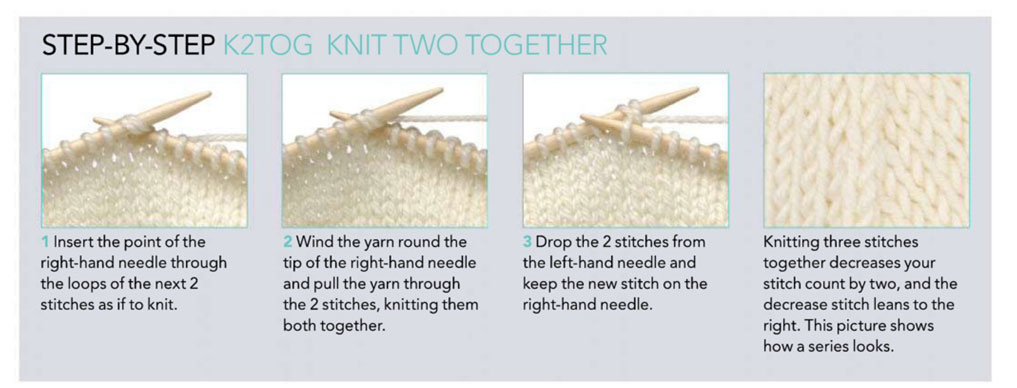 STEP-BY-STEP K2TOG KNIT TWO TOGETHER

1 Insert the point of the right-hand needle through the loops of the next 2 stitches as if to knit.

2 Wind the yarn round the tip of the right-hand needle and pull the yarn through the 2 stitches, knitting them both together.

3 Drop the 2 stitches from the left-hand needle and keep the new stitch on the right-hand needle.

Knitting three stitches together decreases your stitch count by two, and the decrease stitch leans to the right. This picture shows how a series looks.